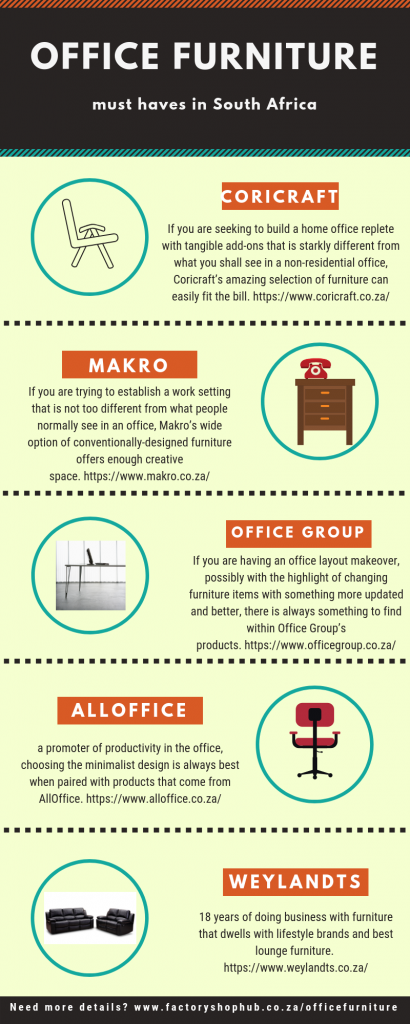 OFFICE FURNITURE

must haves in South Africa

CORICRAFT

If you are seeking to build a home office replete with tangible add-ons that is starkly different from what you shall see in a non-residential office, Coricraft's amazing selection of furniture can easily fit the bill. https://www.coricraft.co.za/

MAKRO

If you are trying to establish a work setting that is not too different from what people normally see in an office, Makro's wide option of conventionally-designed furniture offers enough creative space. https://www.makro.co.za/

OFFICE GROUP

If you are having an office layout makeover, possibly with the highlight of changing furniture items with something more updated and better, there is always something to find within Office Group's products. https://www.officegroup.co.za/

ALLOFFICE

a promoter of productivity in the office, choosing the minimalist design is always best when paired with products that come from AllOffice. https://www.alloffice.co.za/

WEYLANDTS

18 years of doing business with furniture that dwells with lifestyle brands and best lounge furniture. https://www.weylandts.co.za/

Need more details? www.factoryshophub.co.za/officefurniture